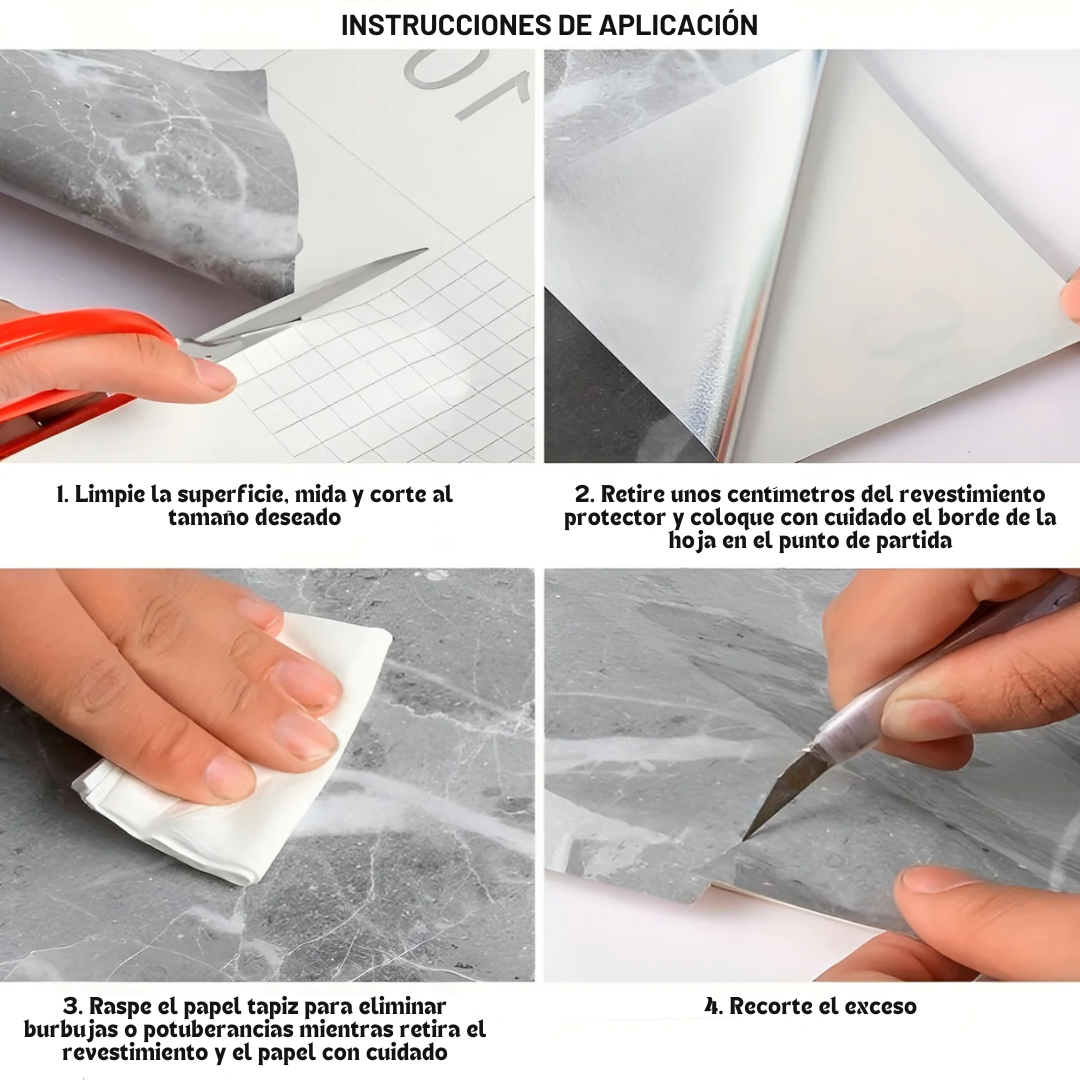 INSTRUCCIONES DE APLICACIÓN

1. Limpie la superficie, mida y corte al tamaño deseado

2. Retire unos centímetros del revestimiento protector y coloque con cuidado el borde de la hoja en el punto de partida

3. Raspe el papel tapiz para eliminar burbujas o potuberancias mientras retira el revestimiento y el papel con cuidado

4. Recorte el exceso